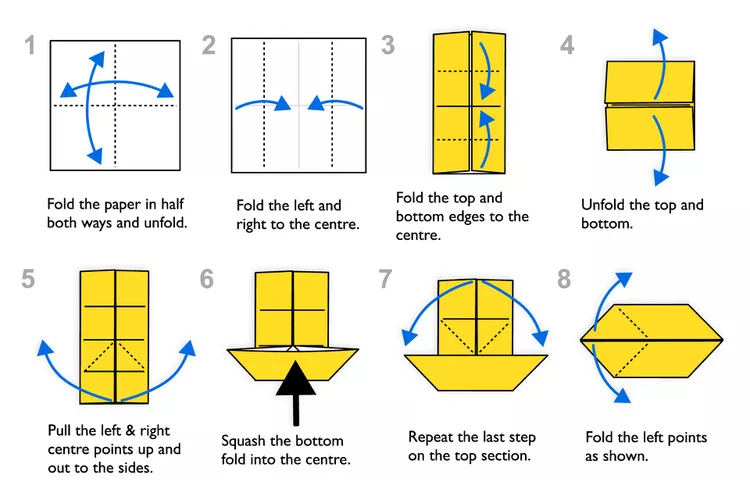 1
Fold the paper in half both ways and unfold.

2
Fold the left and right to the centre.

3
Fold the top and bottom edges to the centre.

4
Unfold the top and bottom.

5
Pull the left & right centre points up and out to the sides.

6
Squash the bottom fold into the centre.

7
Repeat the last step on the top section.

8
Fold the left points as shown.