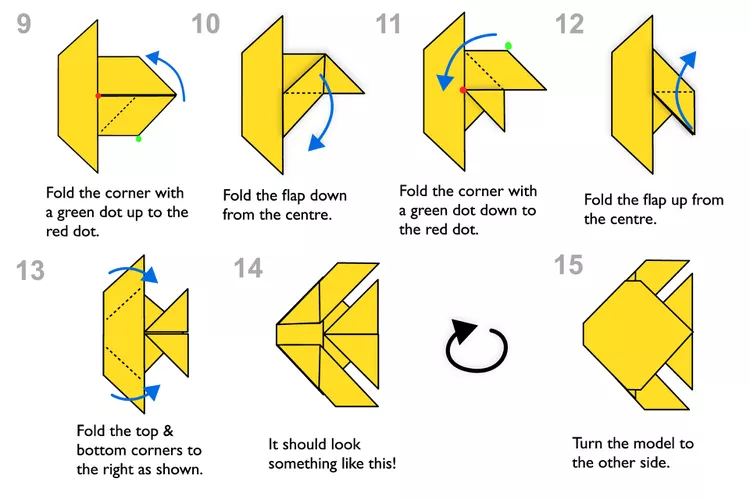 9

Fold the corner with a green dot up to the red dot.

10

Fold the flap down from the centre.

11

Fold the corner with a green dot down to the red dot.

12

Fold the flap up from the centre.

13

Fold the top & bottom corners to the right as shown.

14

It should look something like this!

15

Turn the model to the other side.